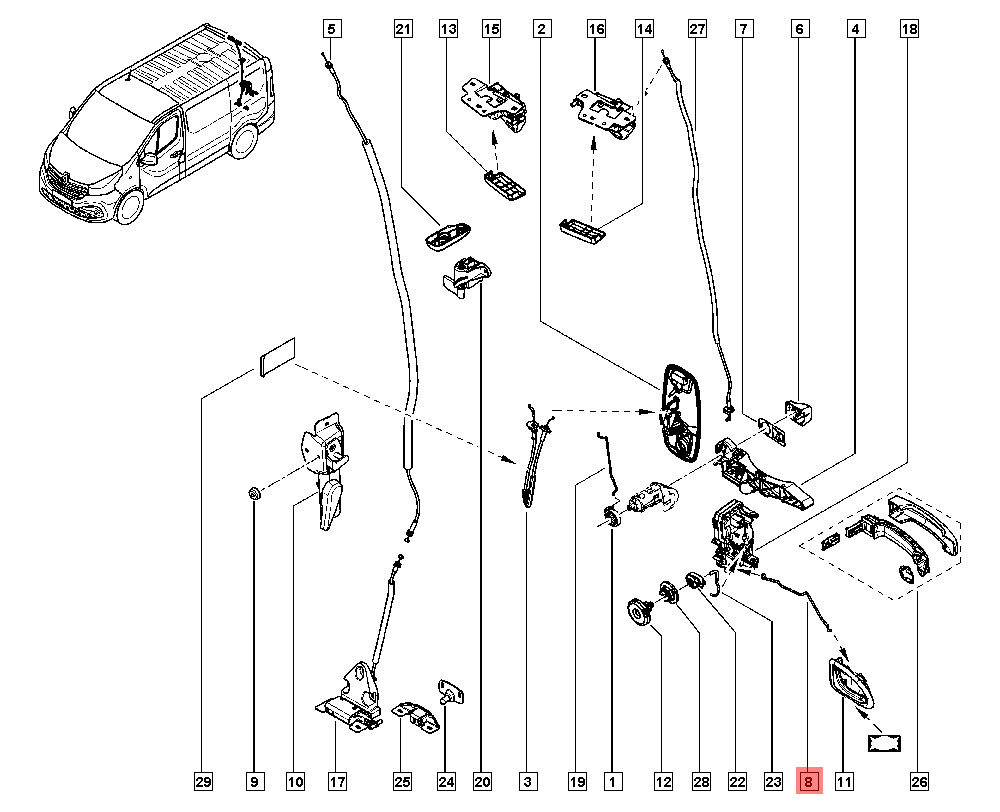 5 21 13 15 2 16 14 27 7 6 4 18

29 9 10 17 25 24 20 3 19 1 12 28 22 23 8 11 26